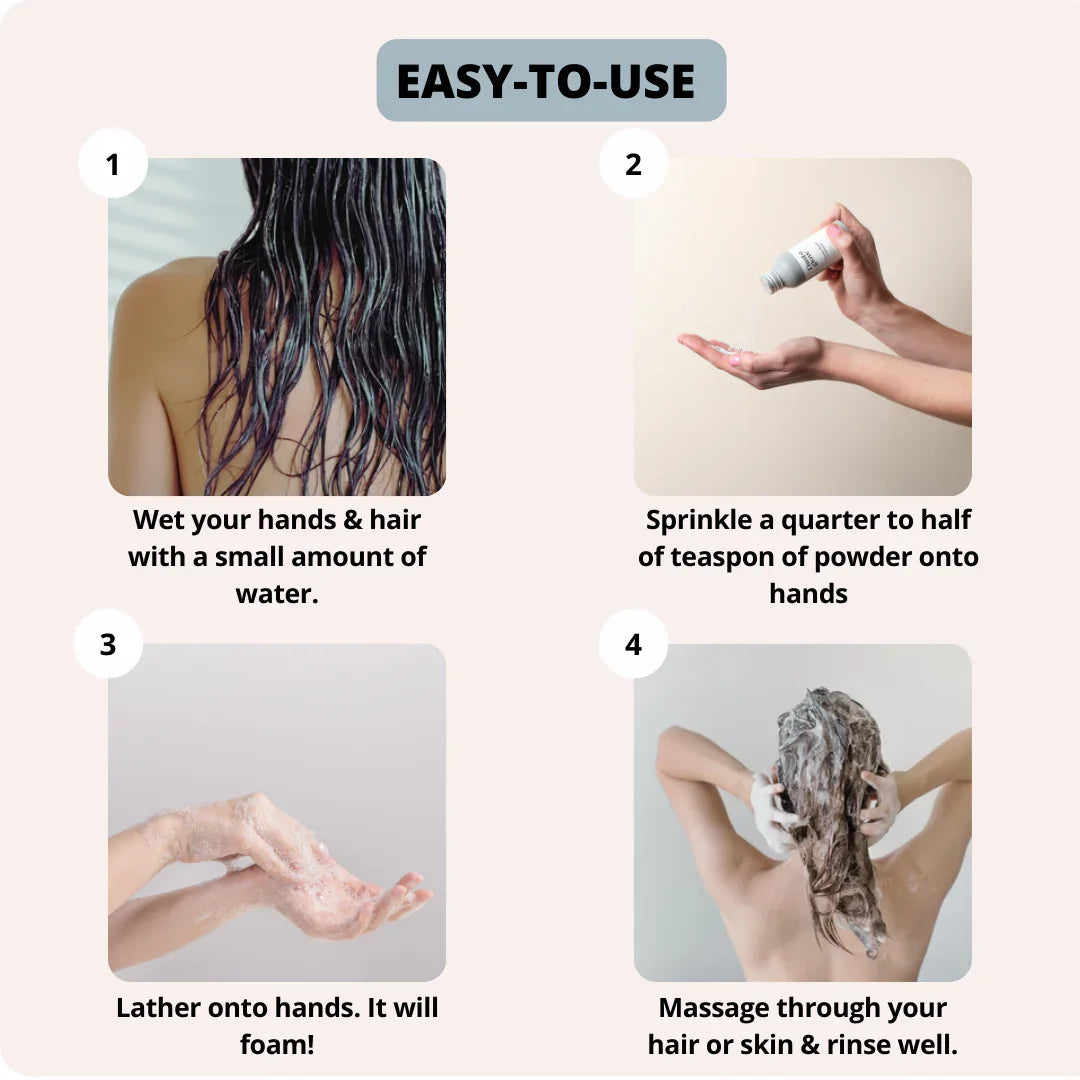 EASY-TO-USE

1

Wet your hands & hair with a small amount of water.

2

Sprinkle a quarter to half of teaspon of powder onto hands

3

Lather onto hands. It will foam!

4

Massage through your hair or skin & rinse well.