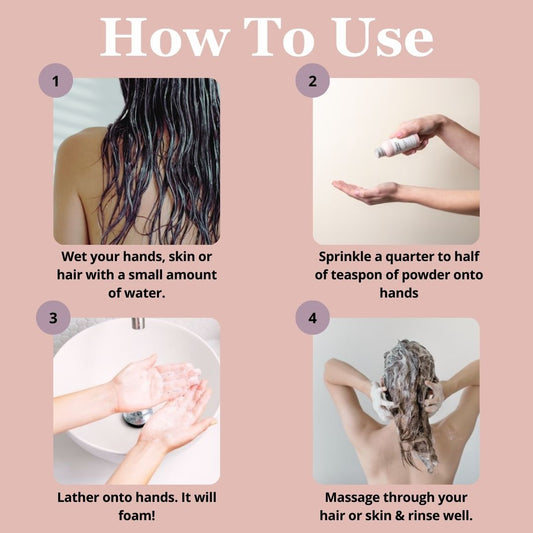 How To Use

1

Wet your hands, skin or hair with a small amount of water.

2

Sprinkle a quarter to half of teaspon of powder onto hands

3

Lather onto hands. It will foam!

4

Massage through your hair or skin & rinse well.