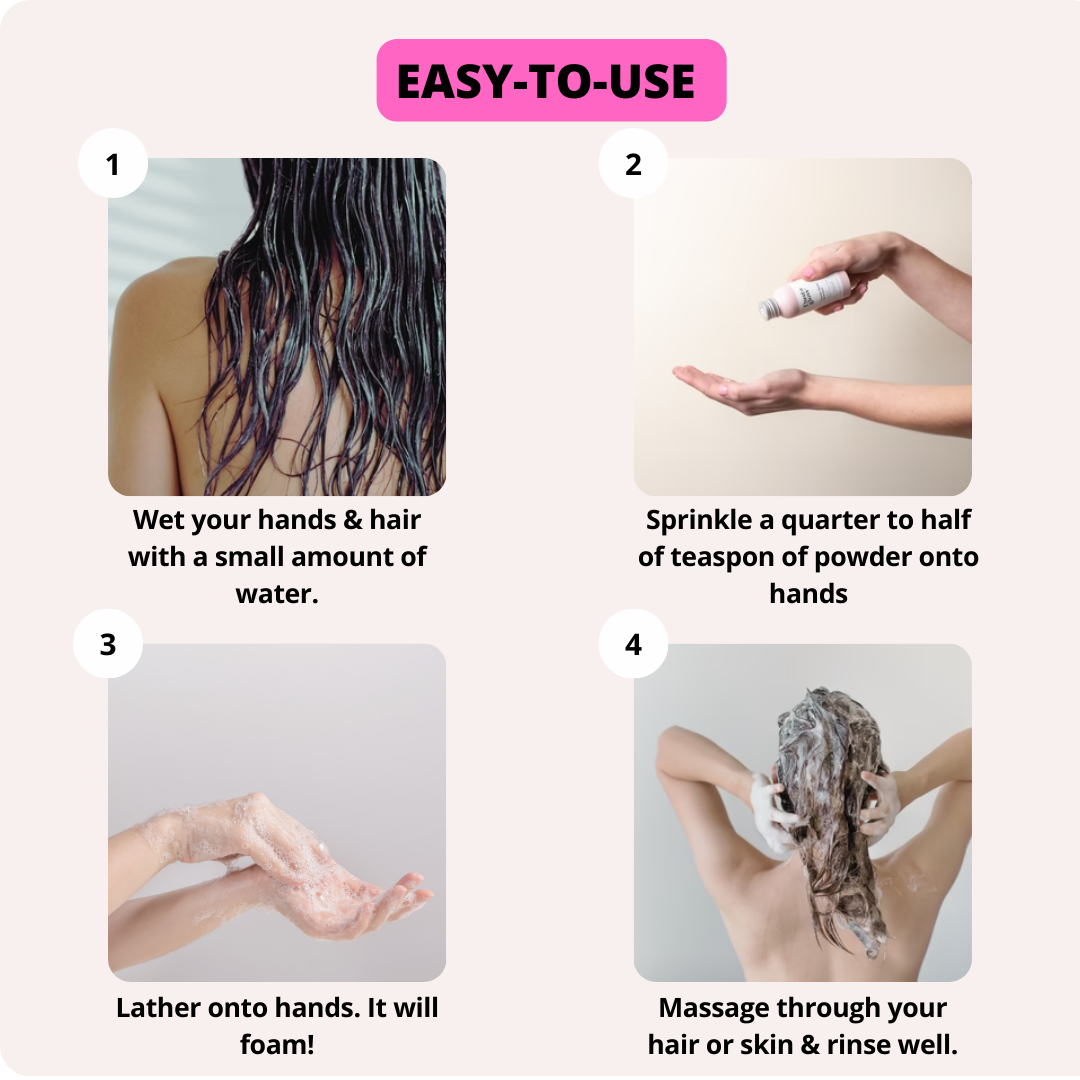 EASY-TO-USE

1

Wet your hands & hair with a small amount of water.

2

Sprinkle a quarter to half of teaspon of powder onto hands

3

Lather onto hands. It will foam!

4

Massage through your hair or skin & rinse well.